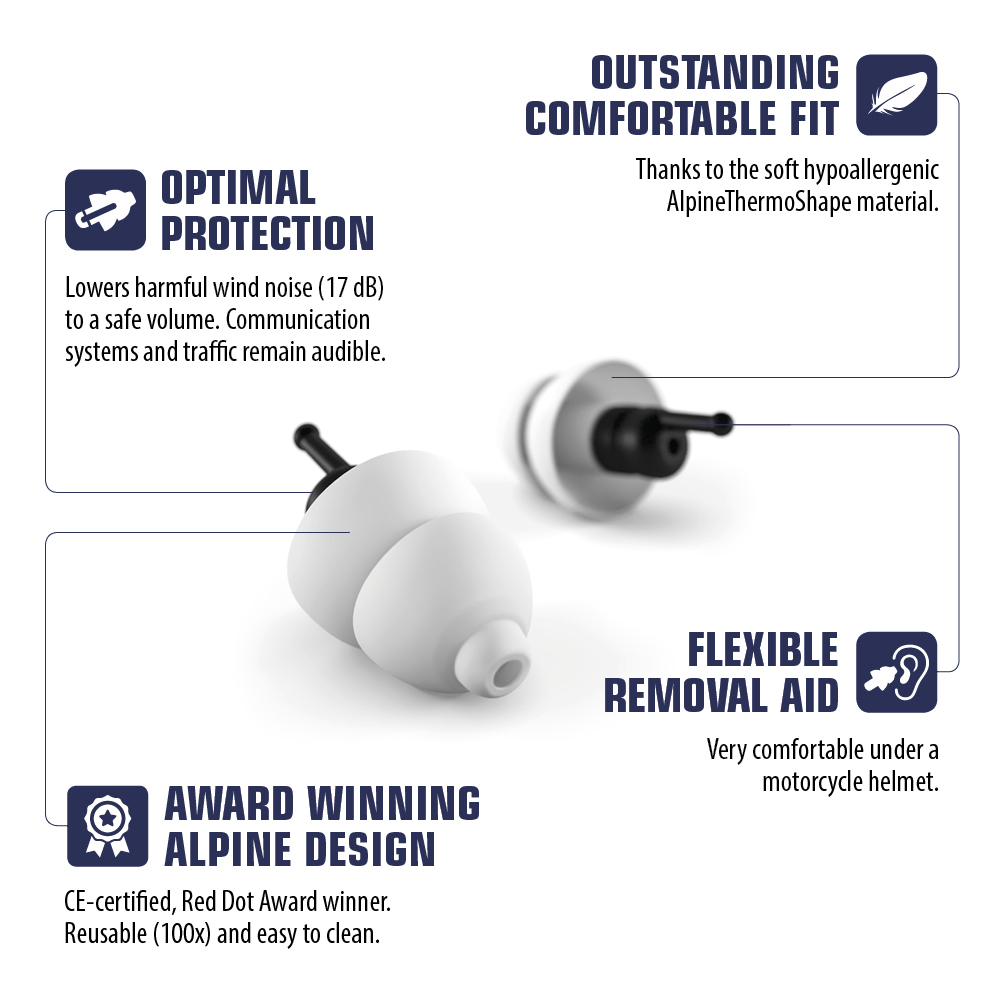 OUTSTANDING COMFORTABLE FIT

Thanks to the soft hypoallergenic AlpineThermoShape material.

OPTIMAL PROTECTION

Lowers harmful wind noise (17 dB) to a safe volume. Communication systems and traffic remain audible.

FLEXIBLE REMOVAL AID

Very comfortable under a motorcycle helmet.

AWARD WINNING ALPINE DESIGN

CE-certified, Red Dot Award winner. Reusable (100x) and easy to clean.